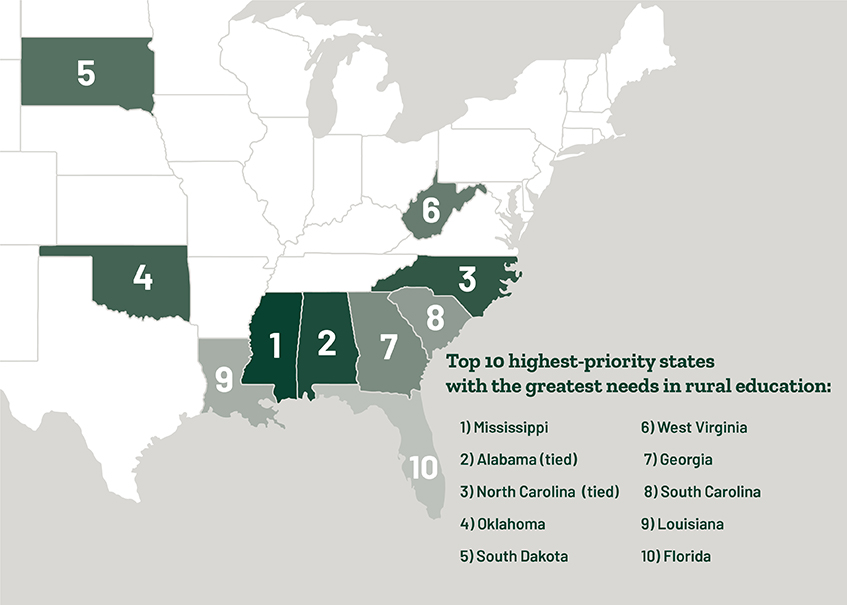 5

6

4

3

8

1

2

7

9

10

Top 10 highest-priority states with the greatest needs in rural education:

1) Mississippi

2) Alabama (tied)

3) North Carolina (tied)

4) Oklahoma

5) South Dakota

6) West Virginia

7) Georgia

8) South Carolina

9) Louisiana

10) Florida