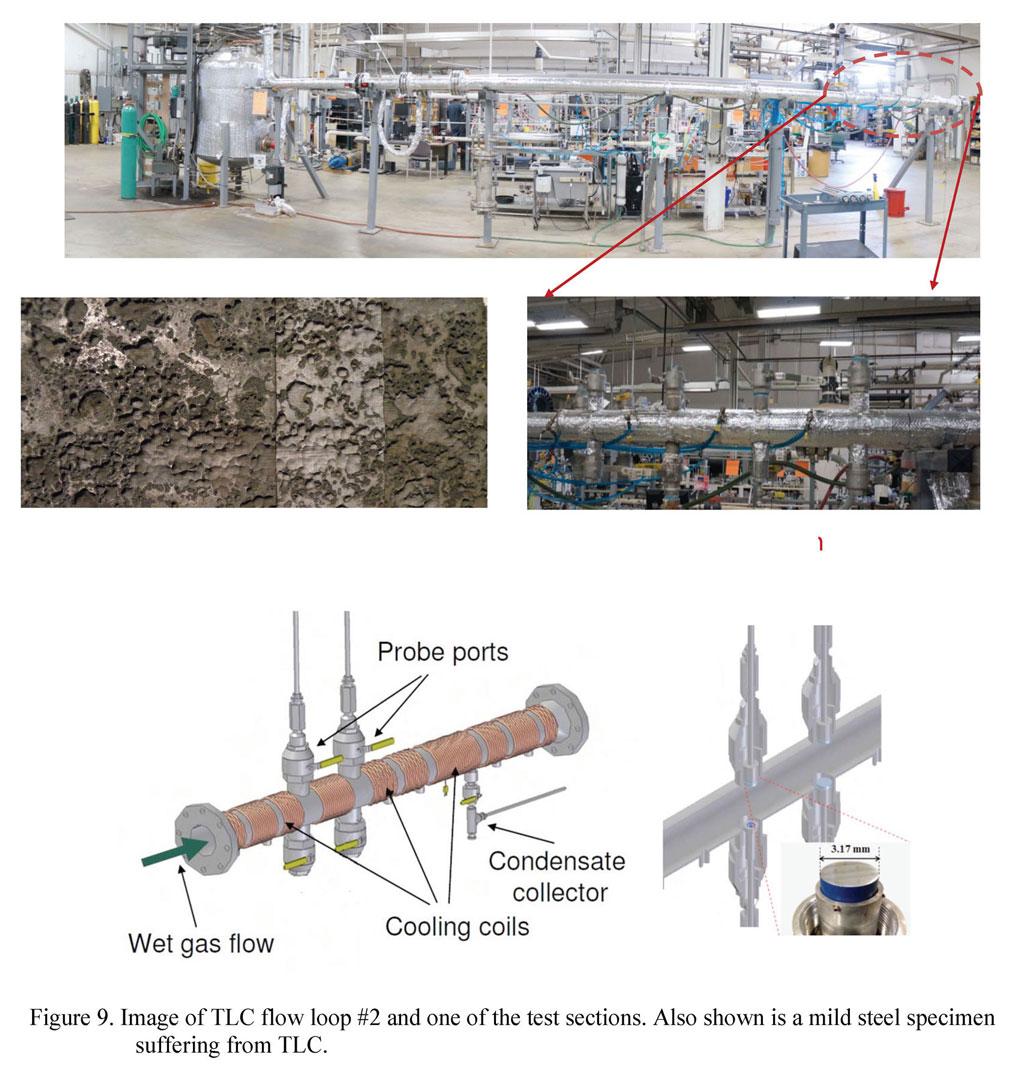 Probe ports

Condensate collector

Cooling coils

Wet gas flow

3.17 mm

Figure 9. Image of TLC flow loop #2 and one of the test sections. Also shown is a mild steel specimen suffering from TLC.