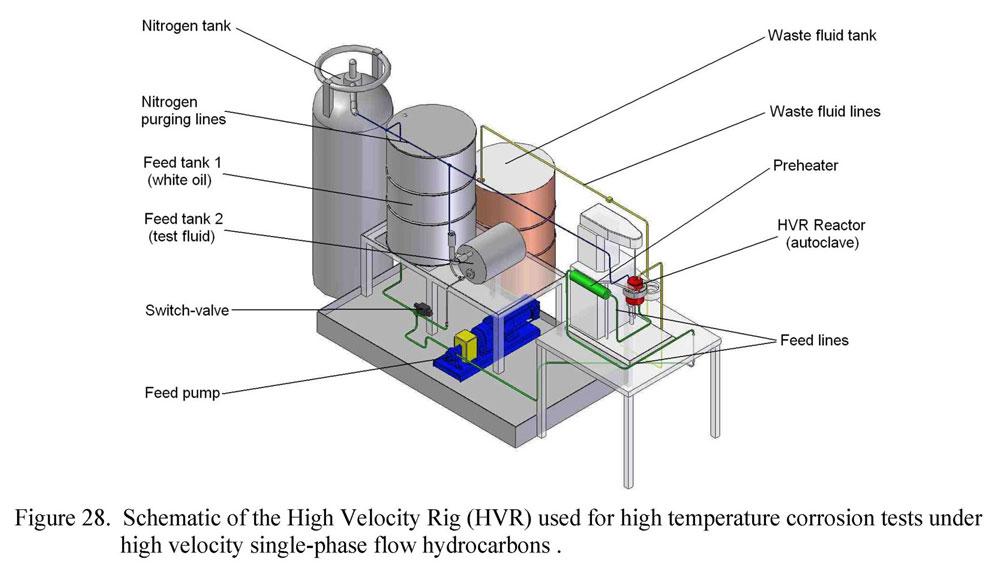 Nitrogen tank

Nitrogen purging lines

Feed tank 1 (white oil)

Feed tank 2 (test fluid)

Switch-valve

Feed pump

Waste fluid tank

Waste fluid lines

Preheater

HVR Reactor (autoclave)

Feed lines

Figure 28. Schematic of the High Velocity Rig (HVR) used for high temperature corrosion tests under high velocity single-phase flow hydrocarbons .