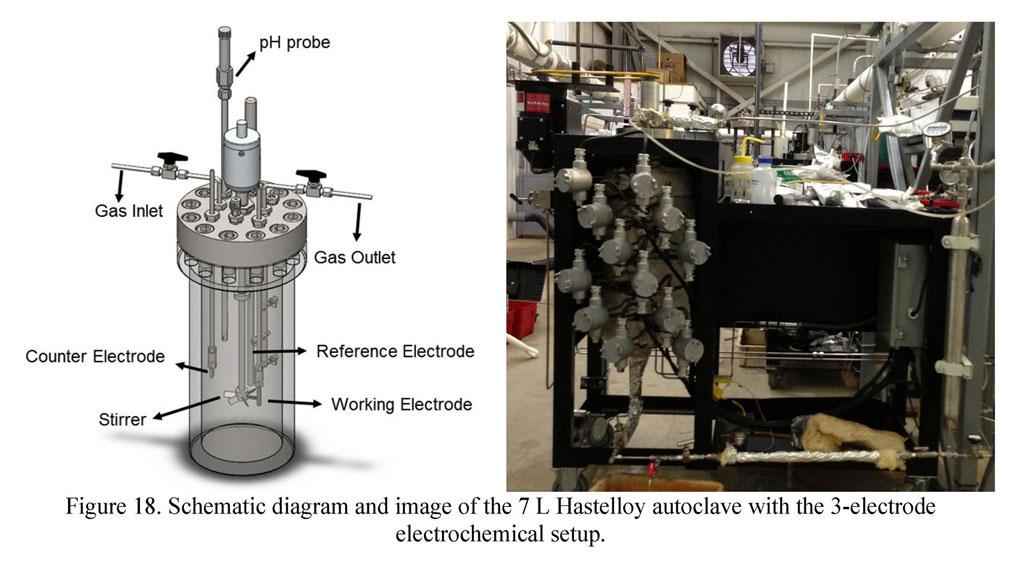 pH probe

Gas Inlet

Gas Outlet

Counter Electrode

Reference Electrode

Stirrer

Working Electrode

Figure 18. Schematic diagram and image of the 7 L Hastelloy autoclave with the 3-electrode electrochemical setup.