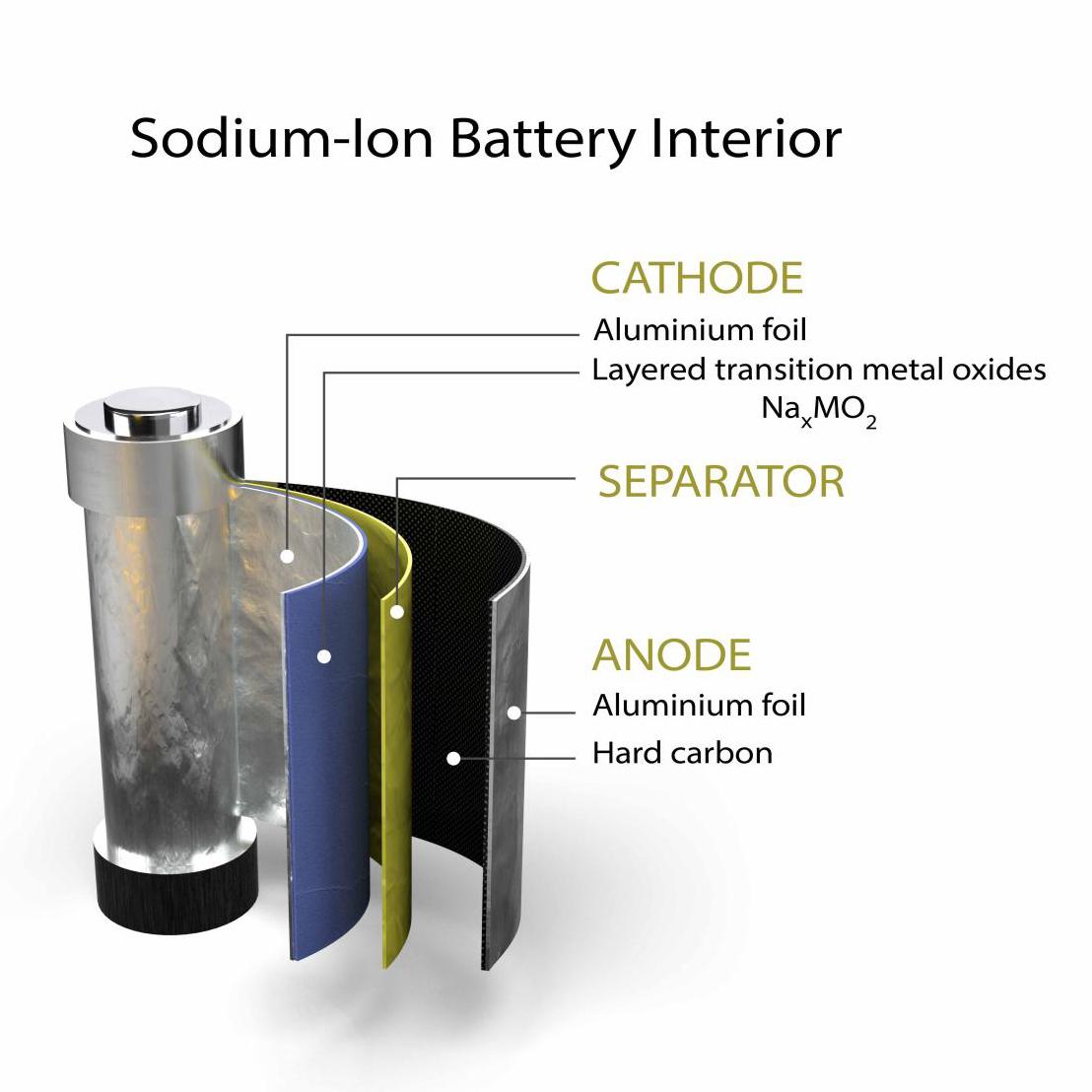 Sodium-Ion Battery Interior

CATHODE
Aluminium foil
Layered transition metal oxides
$Na_xMO_2$

SEPARATOR

ANODE
Aluminium foil
Hard carbon