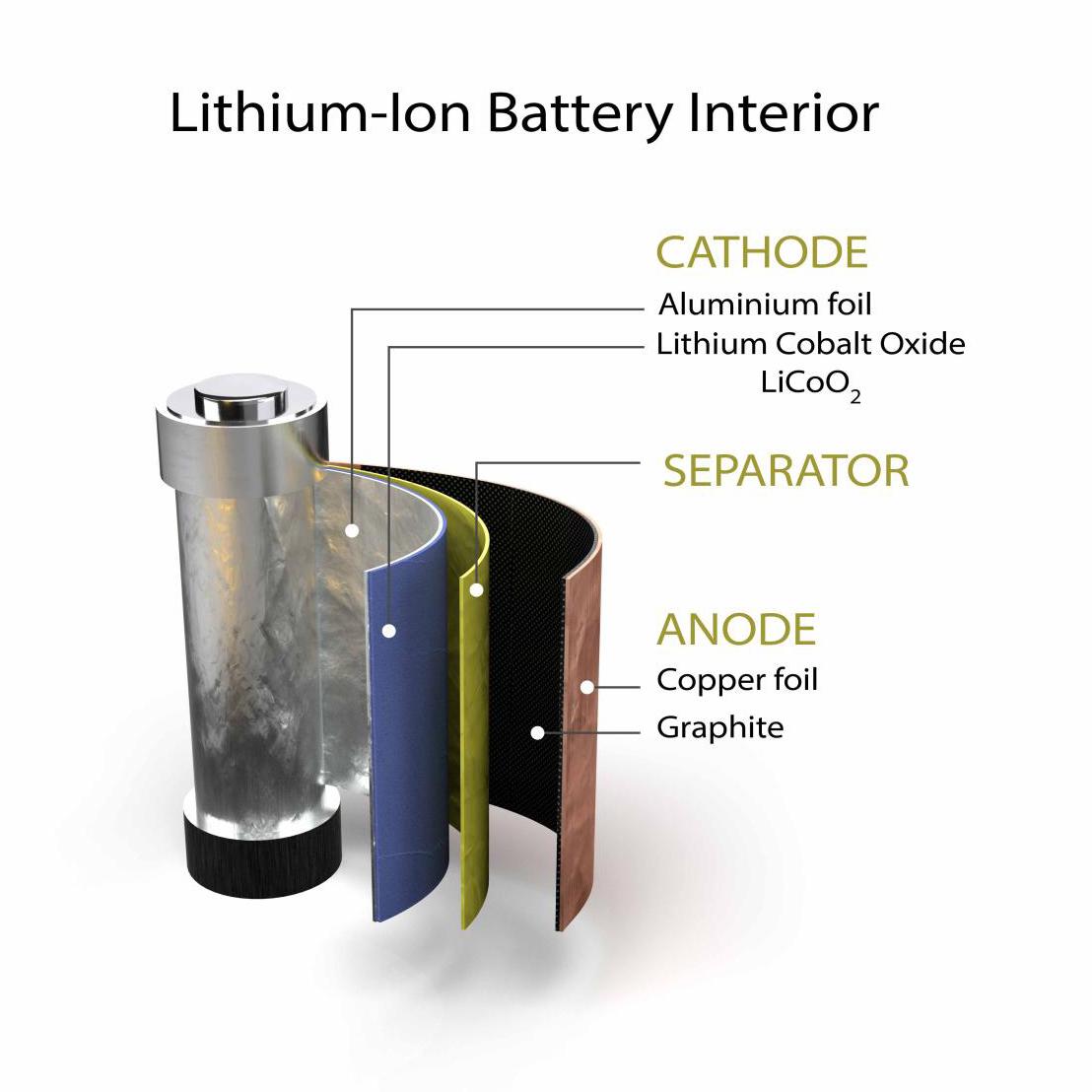 Lithium-Ion Battery Interior

CATHODE
Aluminium foil
Lithium Cobalt Oxide
$LiCoO_2$

SEPARATOR

ANODE
Copper foil
Graphite