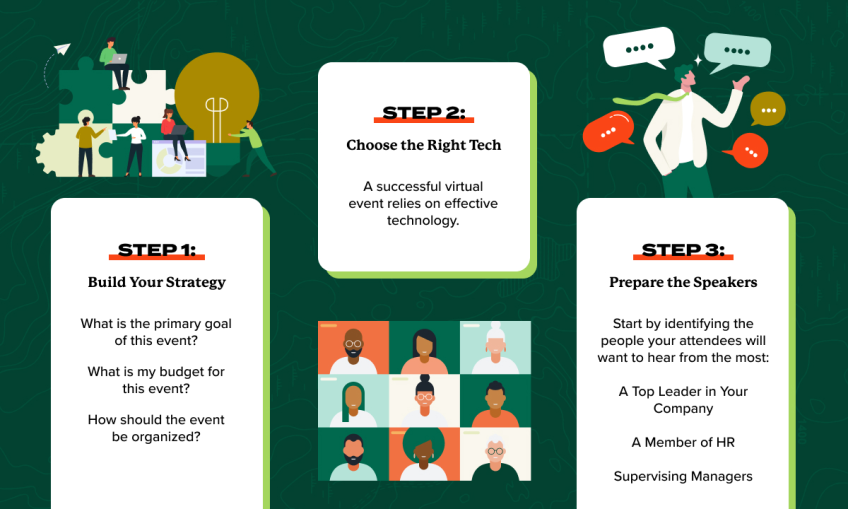 STEP 1:

Build Your Strategy

What is the primary goal of this event?

What is my budget for this event?

How should the event be organized?

STEP 2:

Choose the Right Tech

A successful virtual event relies on effective technology.

STEP 3:

Prepare the Speakers

Start by identifying the people your attendees will want to hear from the most:

A Top Leader in Your Company

A Member of HR

Supervising Managers